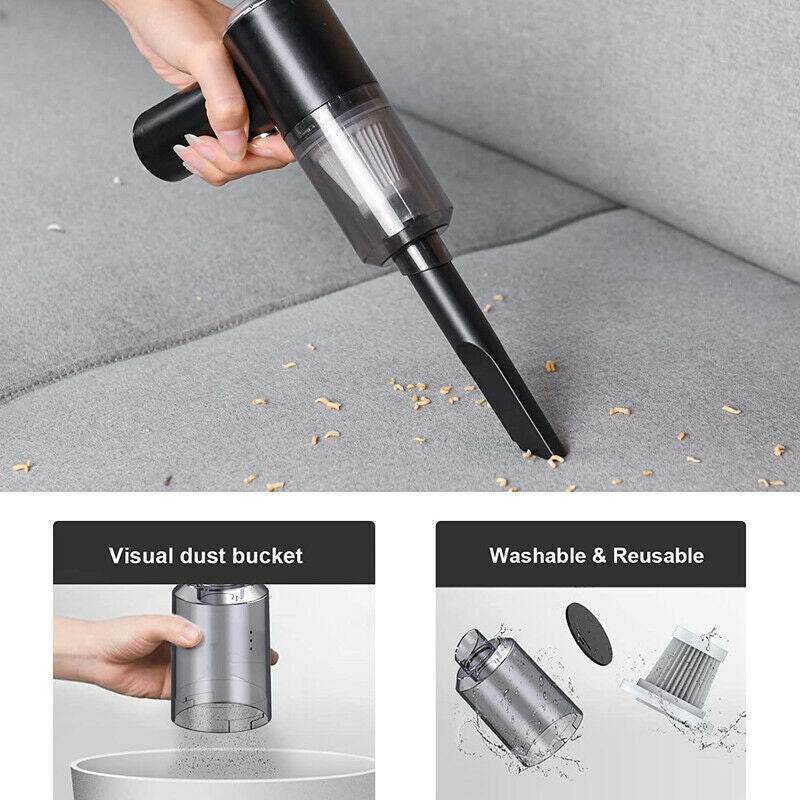 Visual dust bucket

Washable & Reusable