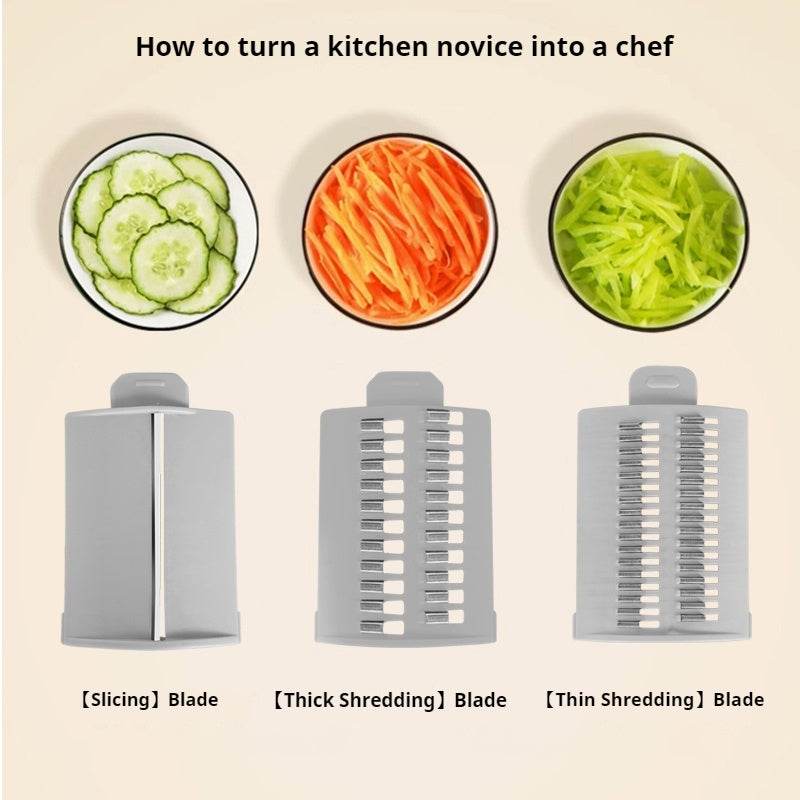 How to turn a kitchen novice into a chef

【Slicing】Blade

【Thick Shredding】Blade

【Thin Shredding】Blade