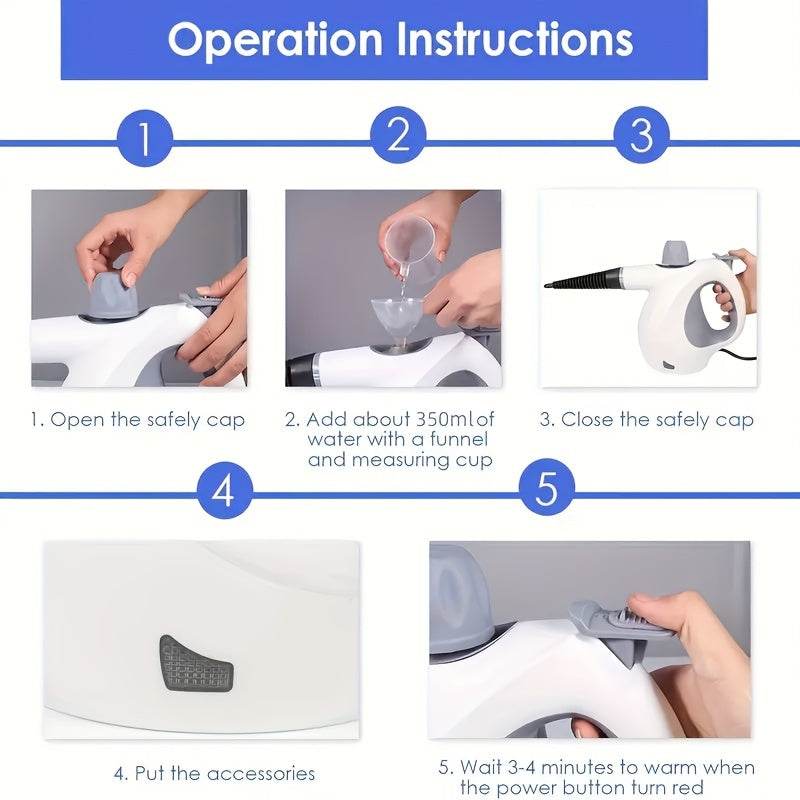 Operation Instructions

1

2

3

1. Open the safely cap

2. Add about 350ml of water with a funnel and measuring cup

3. Close the safely cap

4

5

4. Put the accessories

5. Wait 3-4 minutes to warm when the power button turn red