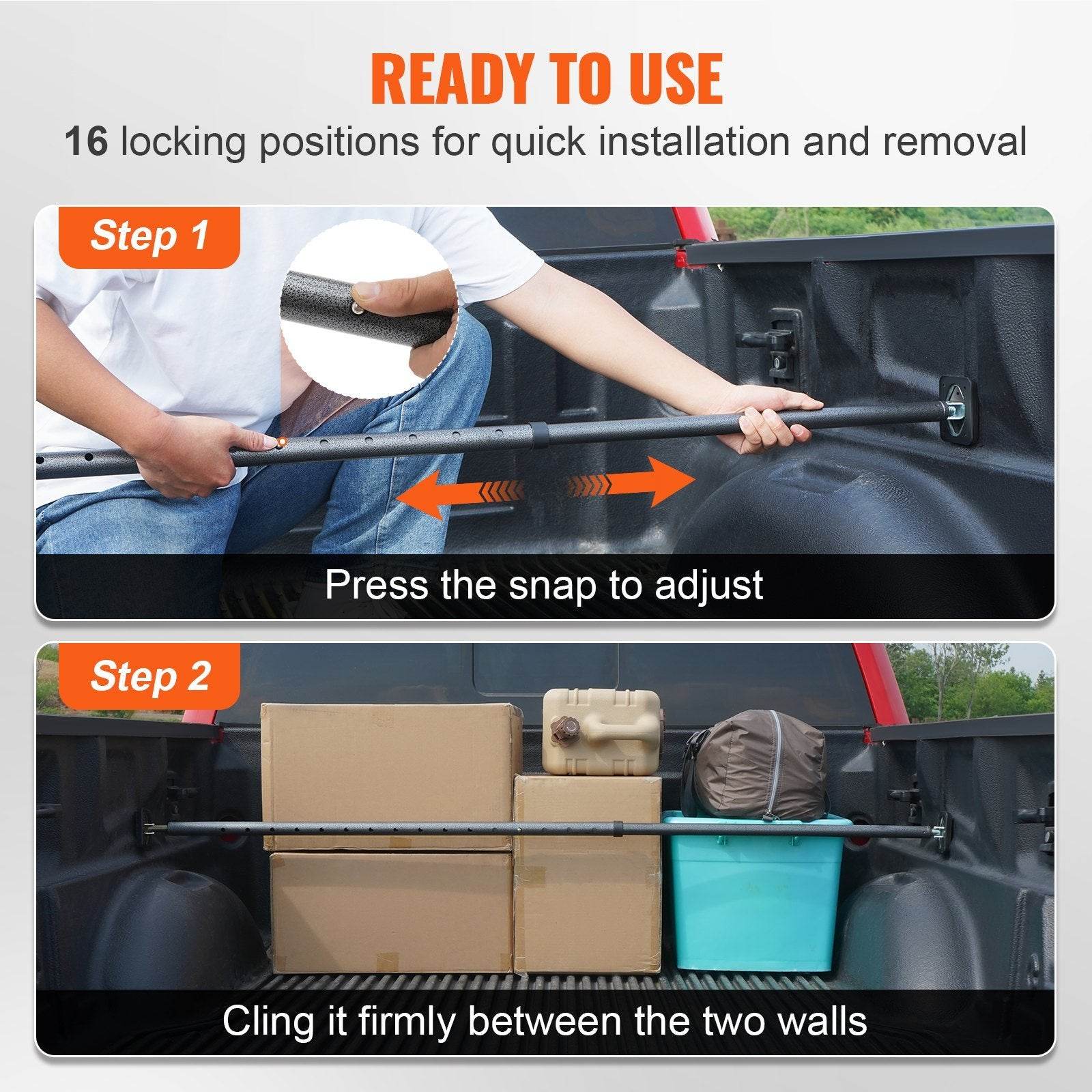 READY TO USE

16 locking positions for quick installation and removal

Step 1

Press the snap to adjust

Step 2

Cling it firmly between the two walls