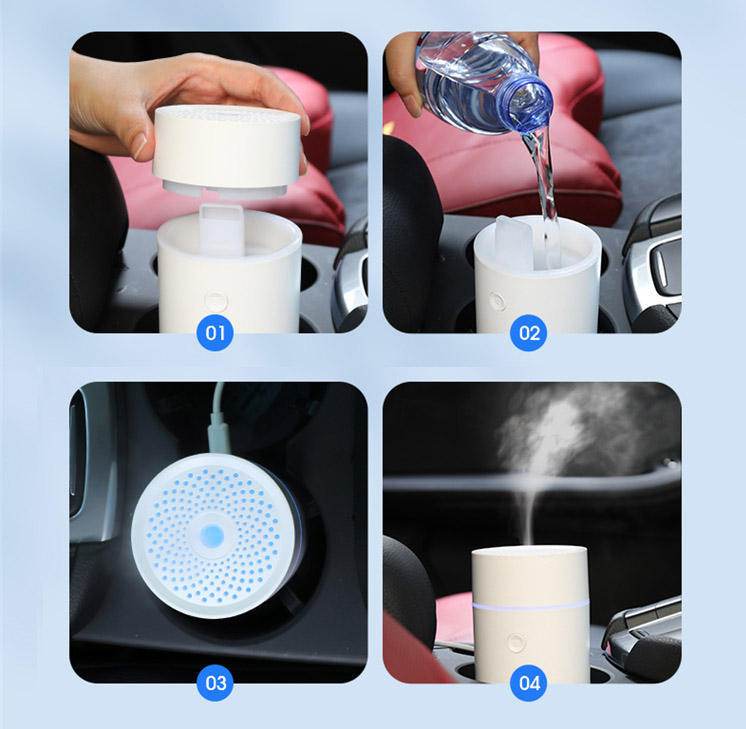 01

02

03

04