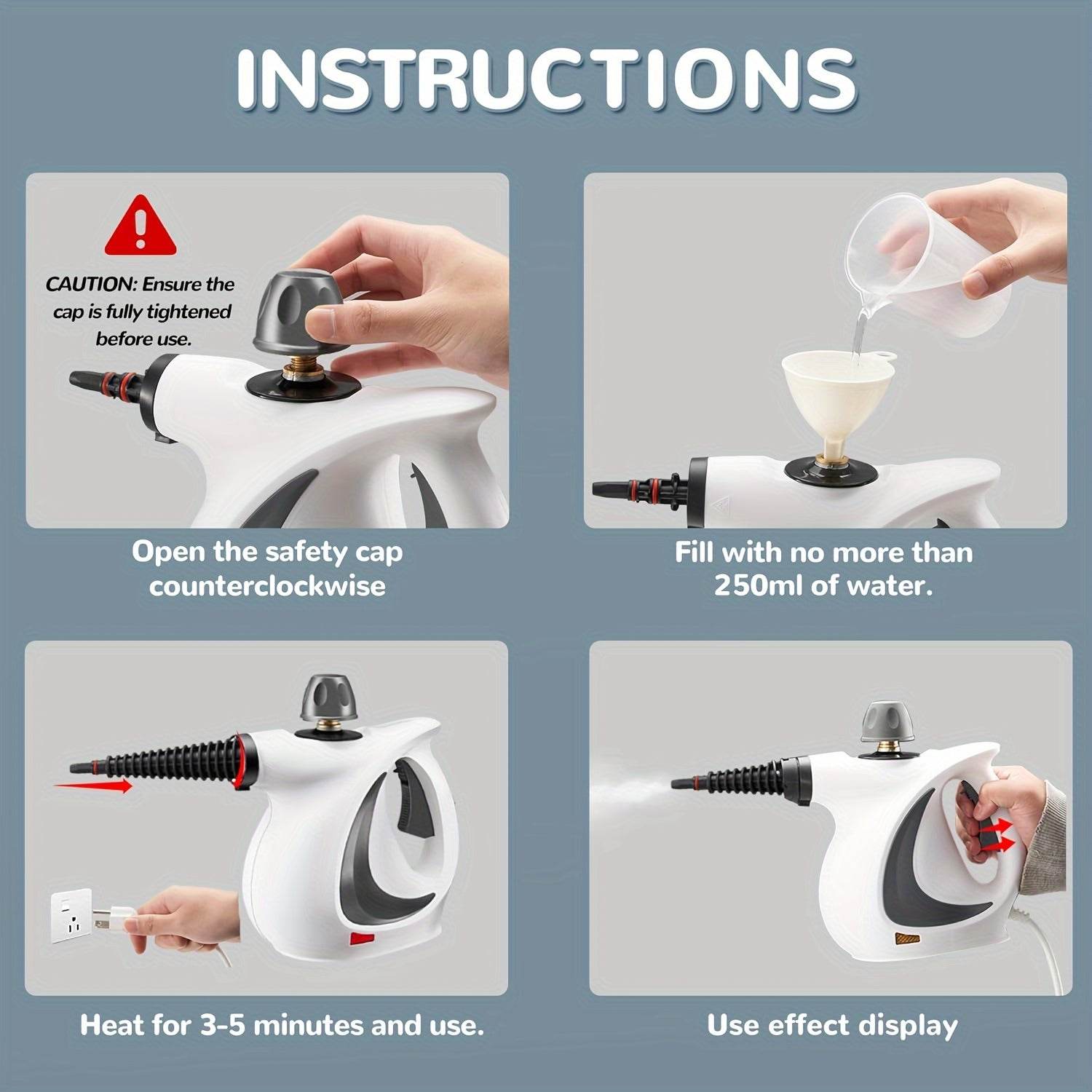 INSTRUCTIONS

CAUTION: Ensure the cap is fully tightened before use.

Open the safety cap counterclockwise

Fill with no more than 250ml of water.

Heat for 3-5 minutes and use.

Use effect display