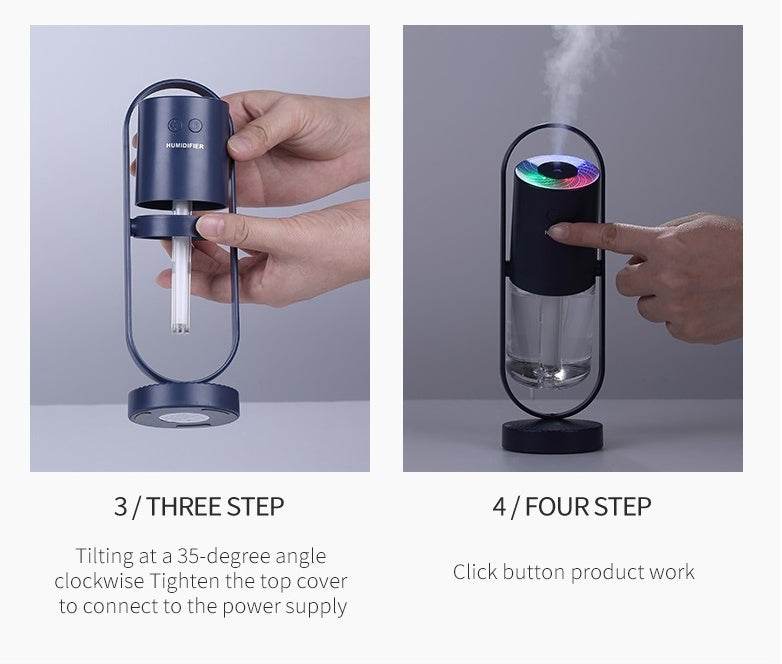 HUMIDIFIER

3 / THREE STEP

Tilting at a 35-degree angle clockwise Tighten the top cover to connect to the power supply

4 / FOUR STEP

Click button product work