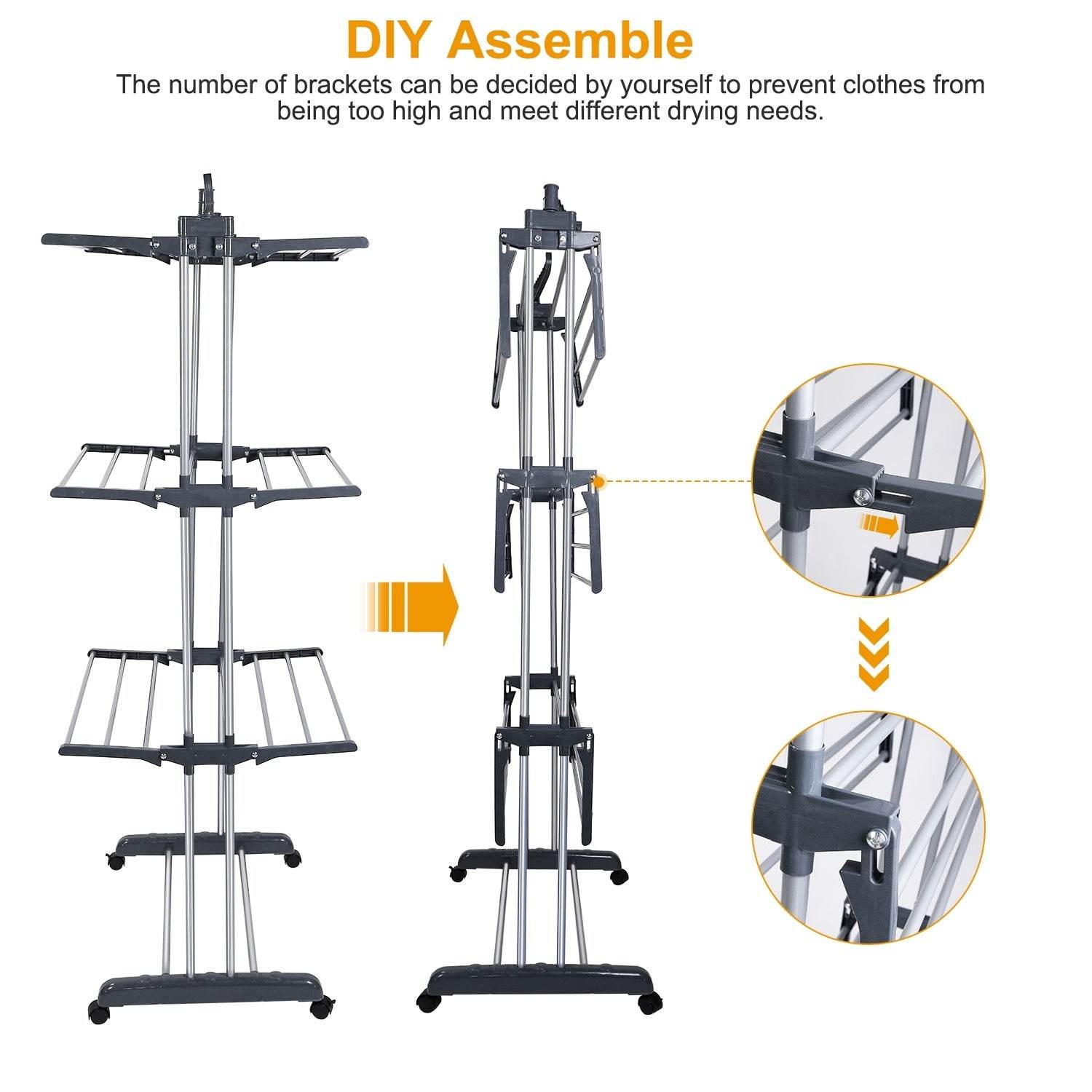 DIY Assemble

The number of brackets can be decided by yourself to prevent clothes from being too high and meet different drying needs.